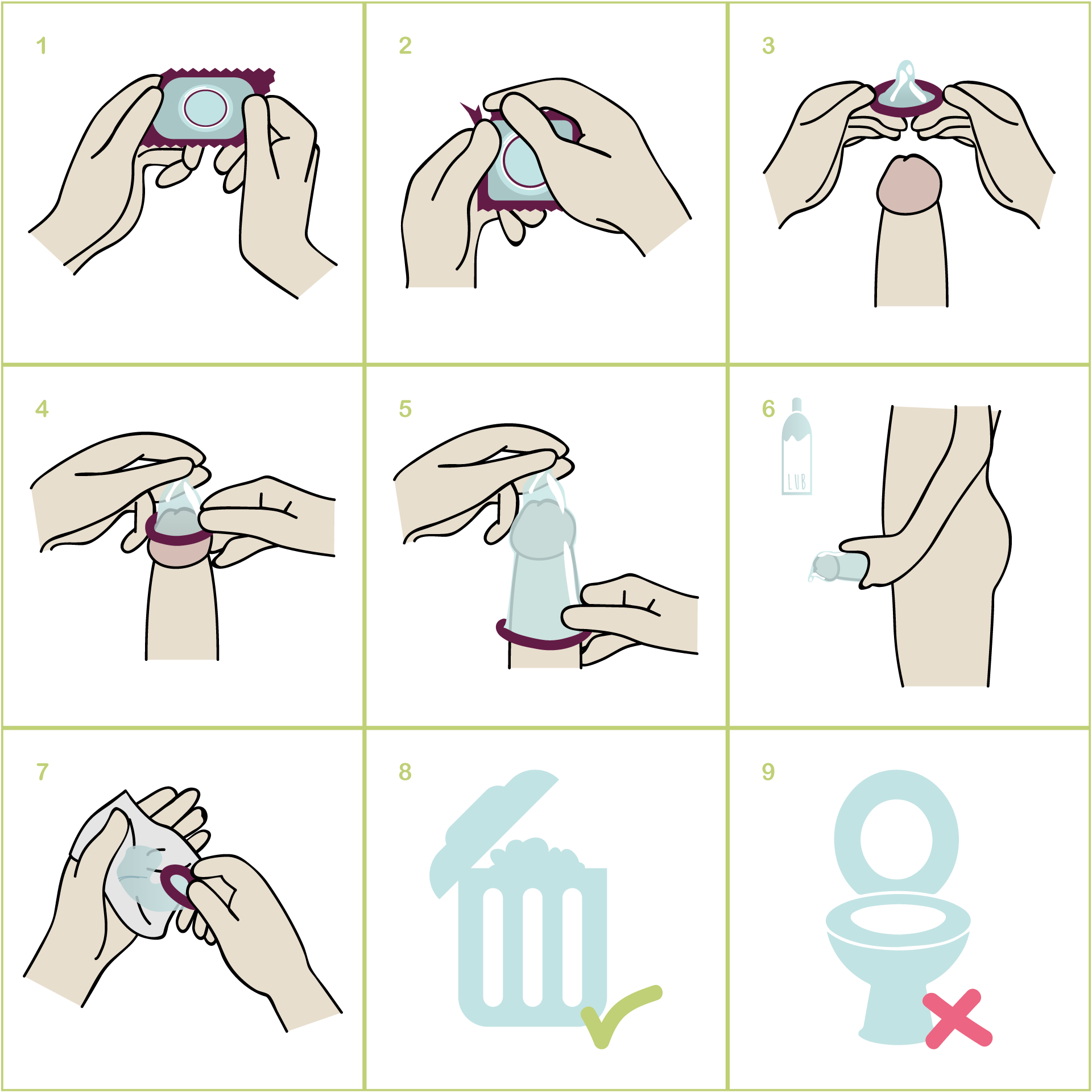 1

2

3

4

5

6

LUB

7

8

9